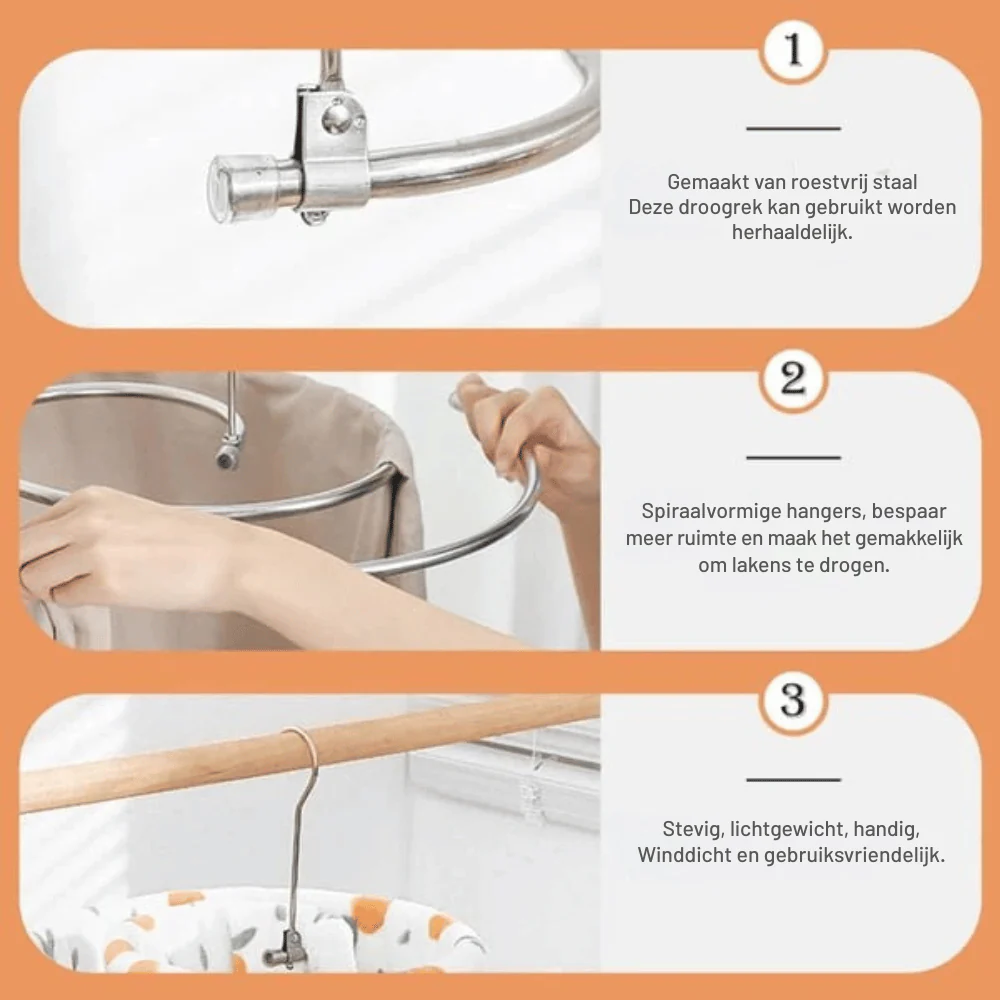 1

Gemaakt van roestvrij staal
Deze droogrek kan gebruikt worden herhaaldelijk.

2

Spiraalvormige hangers, bespaar meer ruimte en maak het gemakkelijk om lakens te drogen.

3

Stevig, lichtgewicht, handig,
Winddicht en gebruiksvriendelijk.